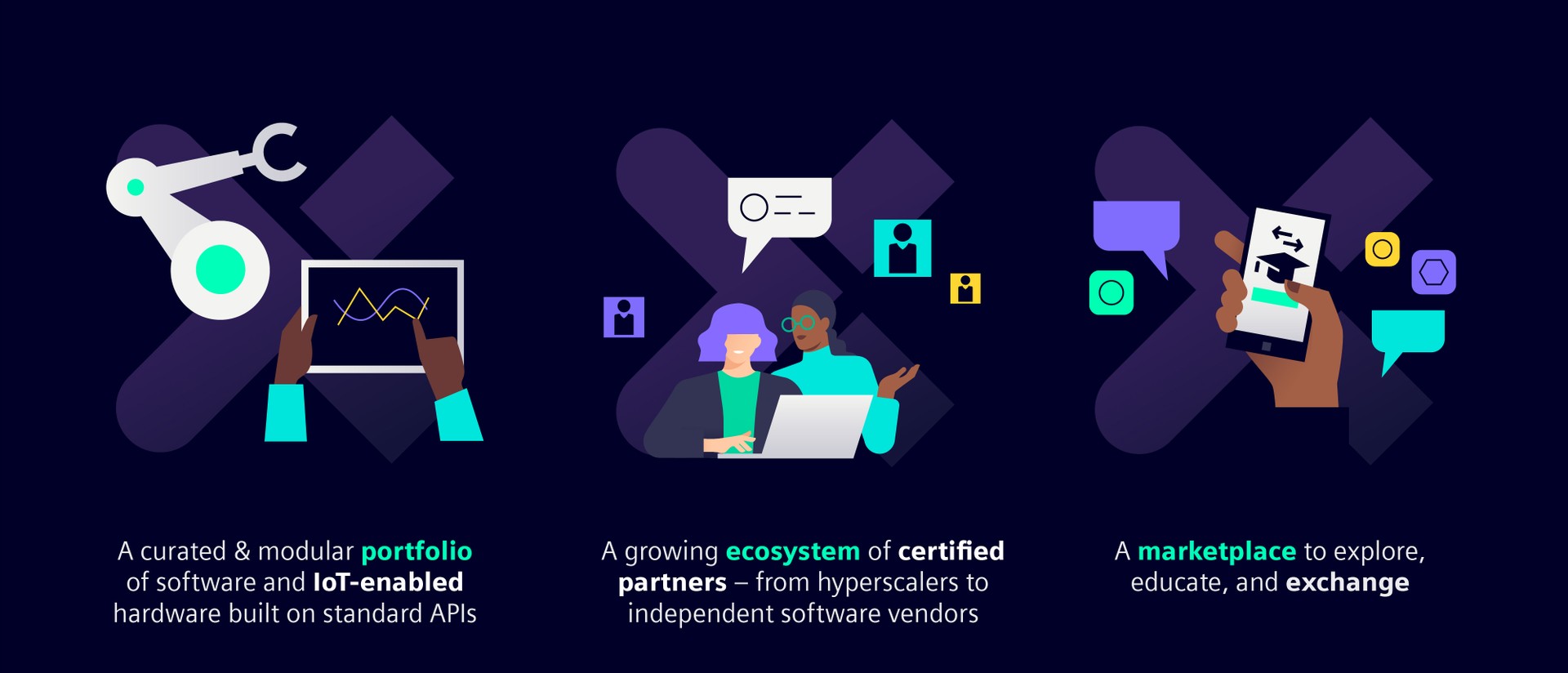 A curated & modular portfolio of software and IoT-enabled hardware built on standard APIs

A growing ecosystem of certified partners – from hyperscalers to independent software vendors

A marketplace to explore, educate, and exchange